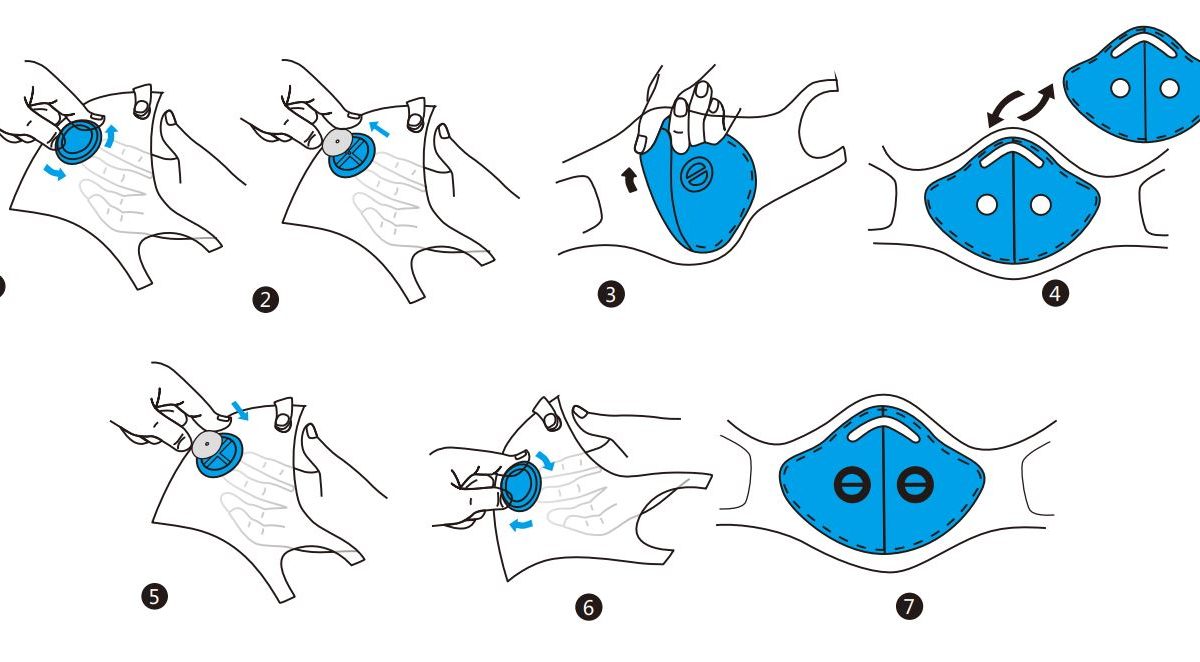 2

3

4

5

6

7